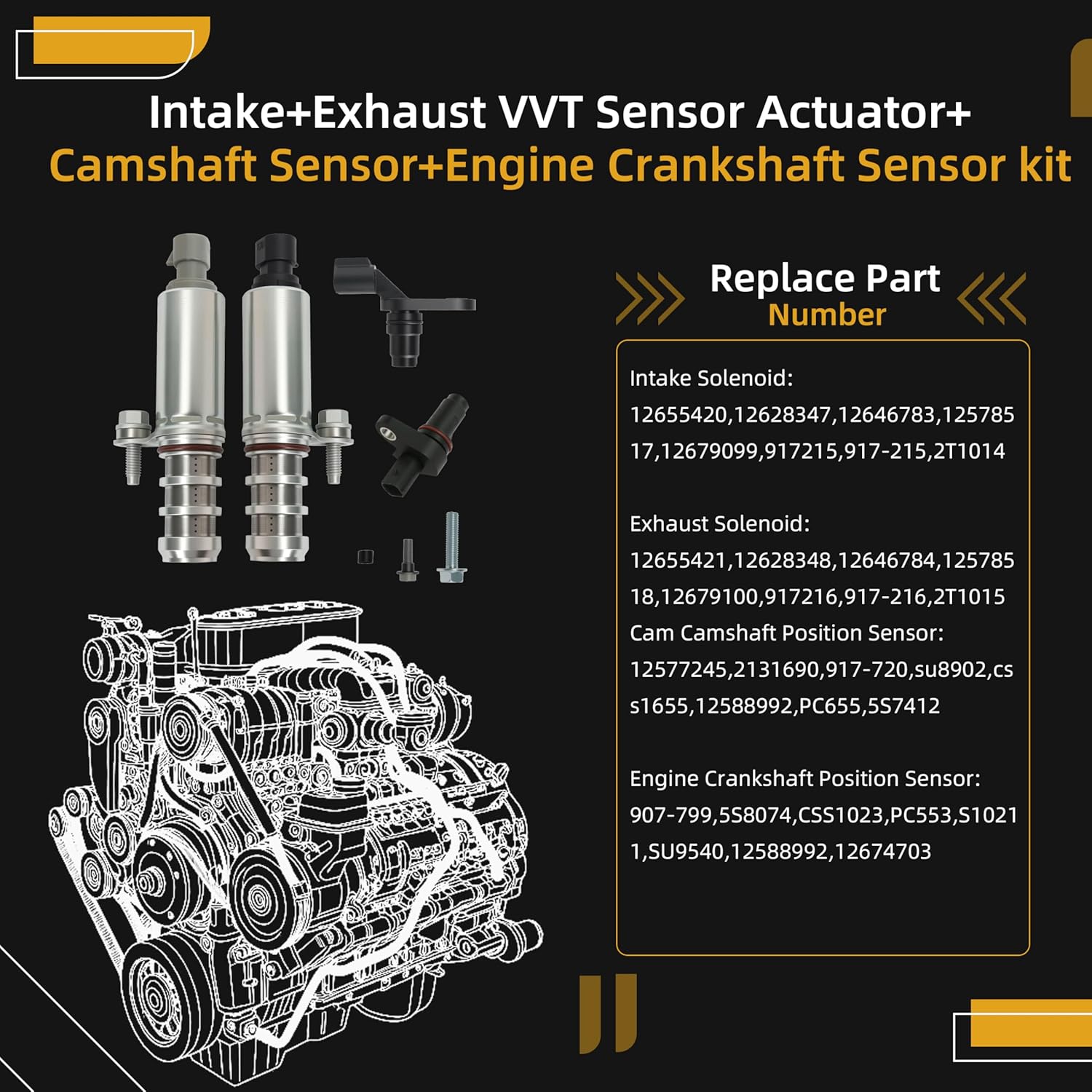 Intake+Exhaust VVT Sensor Actuator+
Camshaft Sensor+Engine Crankshaft Sensor kit

Replace Part
Number

Intake Solenoid:
12655420,12628347,12646783,12578517,12679099,917215,917-215,2T1014

Exhaust Solenoid:
12655421,12628348,12646784,12578518,12679100,917216,917-216,2T1015
Cam Camshaft Position Sensor:
12577245,2131690,917-720,su8902,css1655,12588992,PC655,5S7412

Engine Crankshaft Position Sensor:
907-799,5S8074,CSS1023,PC553,S10211,SU9540,12588992,12674703